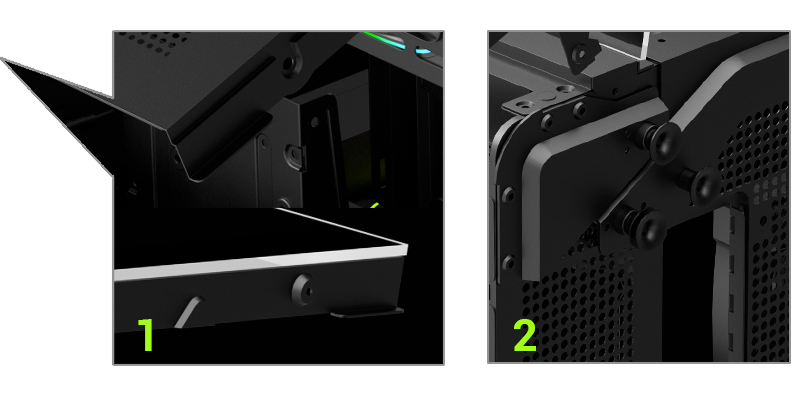 1

2